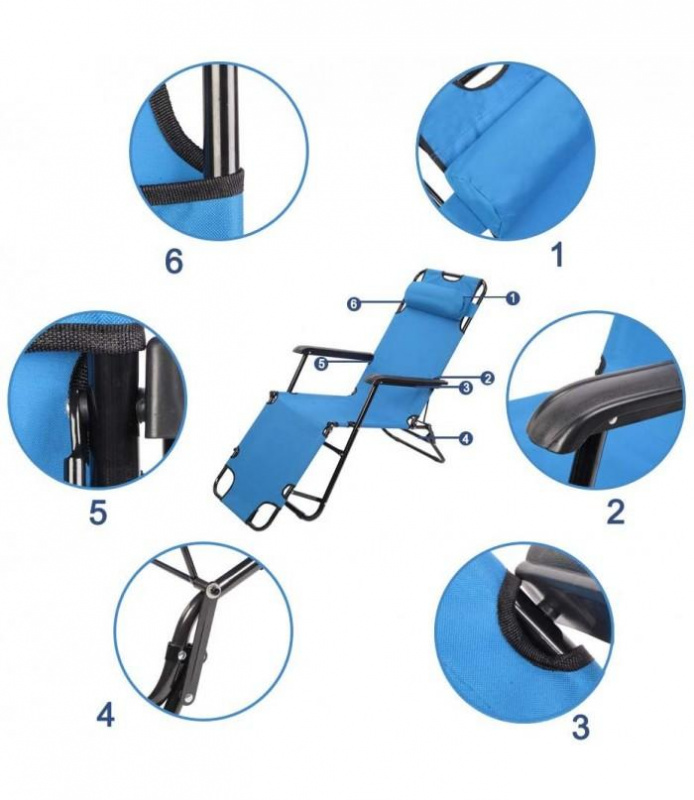 6

1

6

1

5

2

3

4

5

2

4

3